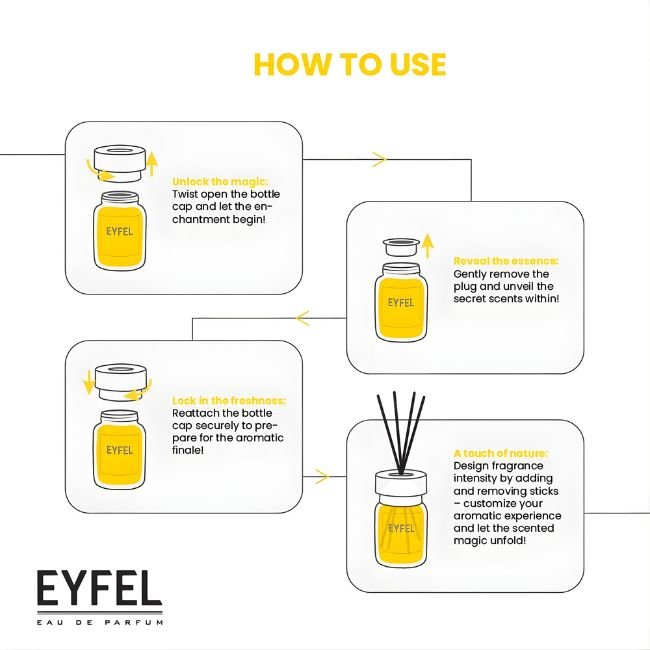 HOW TO USE

EYFEL

Unlock the magic:
Twist open the bottle cap and let the enchantment begin!

EYFEL

Reveal the essence:
Gently remove the plug and unveil the secret scents within!

EYFEL

Lock in the freshness:
Reattach the bottle cap securely to prepare for the aromatic finale!

EYFEL

A touch of nature:
Design fragrance intensity by adding and removing sticks – customize your aromatic experience and let the scented magic unfold!

EYFEL
EAU DE PARFUM